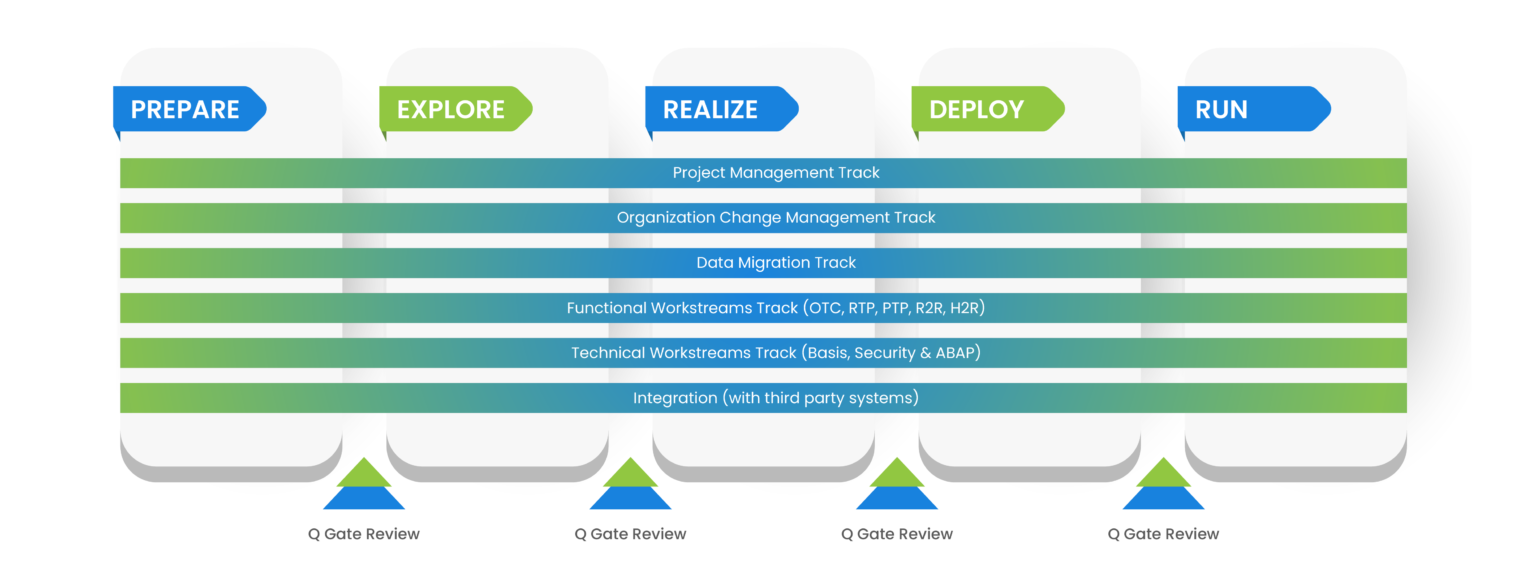 PREPARE
EXPLORE
REALIZE
DEPLOY
RUN

Project Management Track
Organization Change Management Track
Data Migration Track
Functional Workstreams Track (OTC, RTP, PTP, R2R, H2R)
Technical Workstreams Track (Basis, Security & ABAP)
Integration (with third party systems)

Q Gate Review
Q Gate Review
Q Gate Review
Q Gate Review